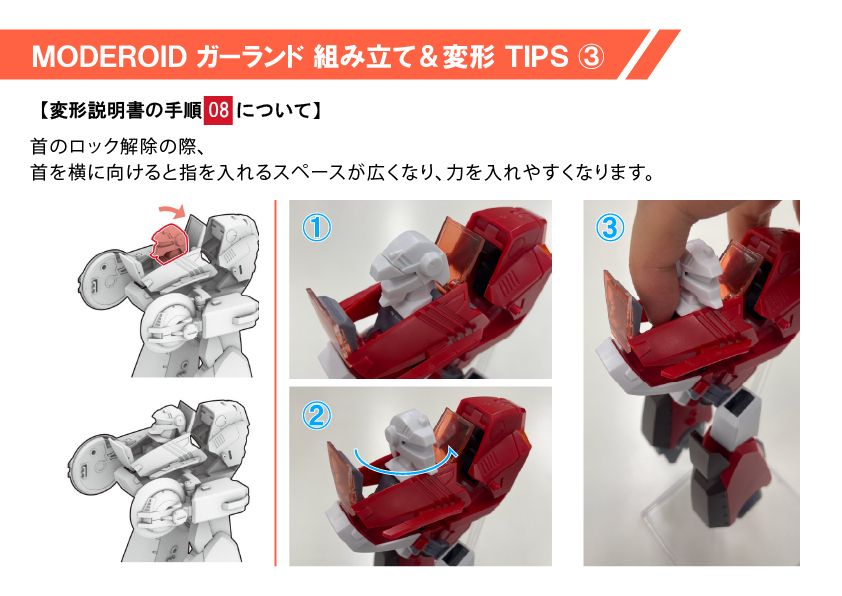 MODEROID ガーランド 組み立て＆変形 TIPS ③

【変形説明書の手順 08 について】

首のロック解除の際、
首を横に向けると指を入れるスペースが広くなり、力を入れやすくなります。

①

②

③